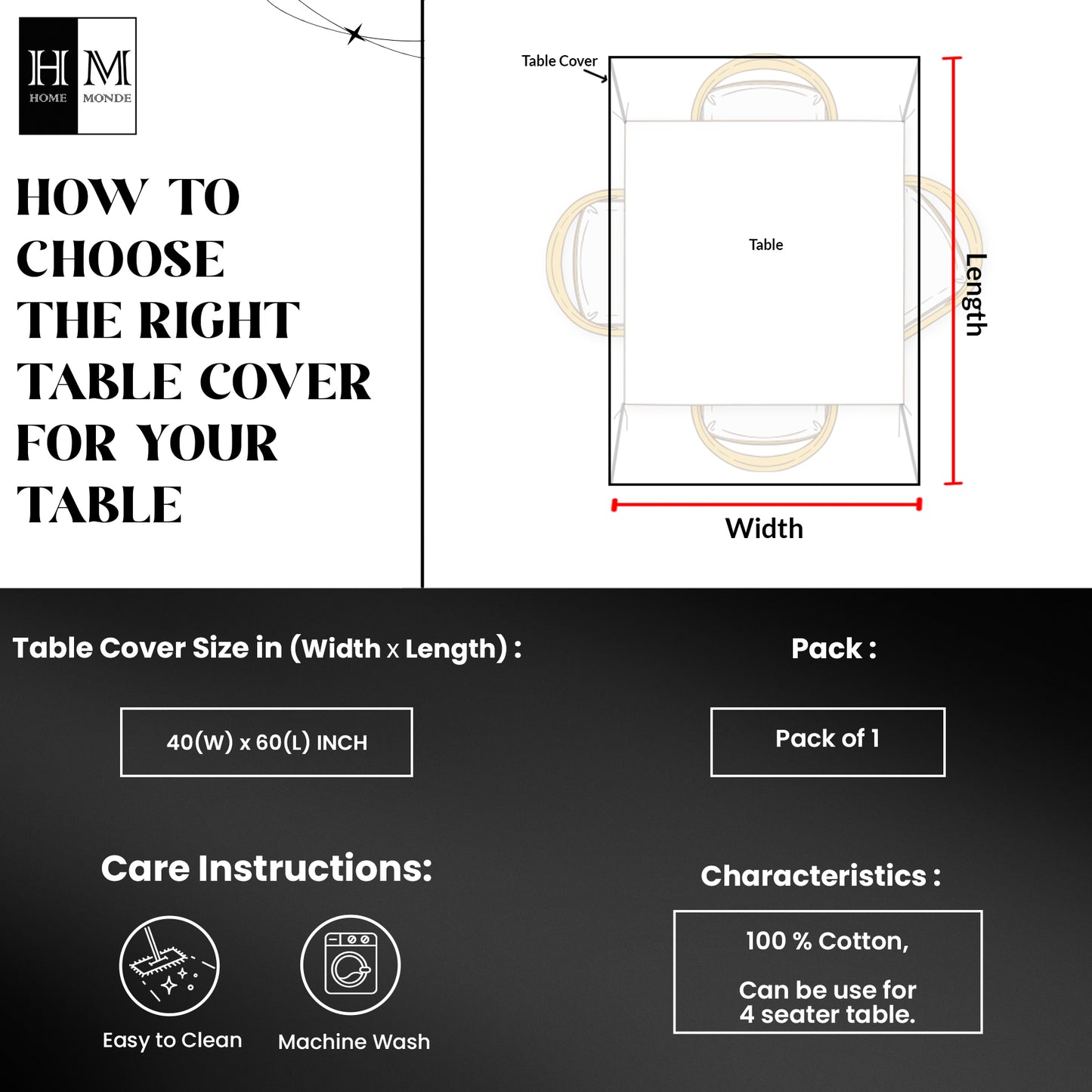 H M
HOME MONDE

HOW TO CHOOSE THE RIGHT TABLE COVER FOR YOUR TABLE

Table Cover

Table

Length

Width

Table Cover Size in (Width x Length) :

40(W) x 60(L) INCH

Pack :

Pack of 1

Care Instructions:

Easy to Clean

Machine Wash

Characteristics :

100 % Cotton,

Can be use for 4 seater table.