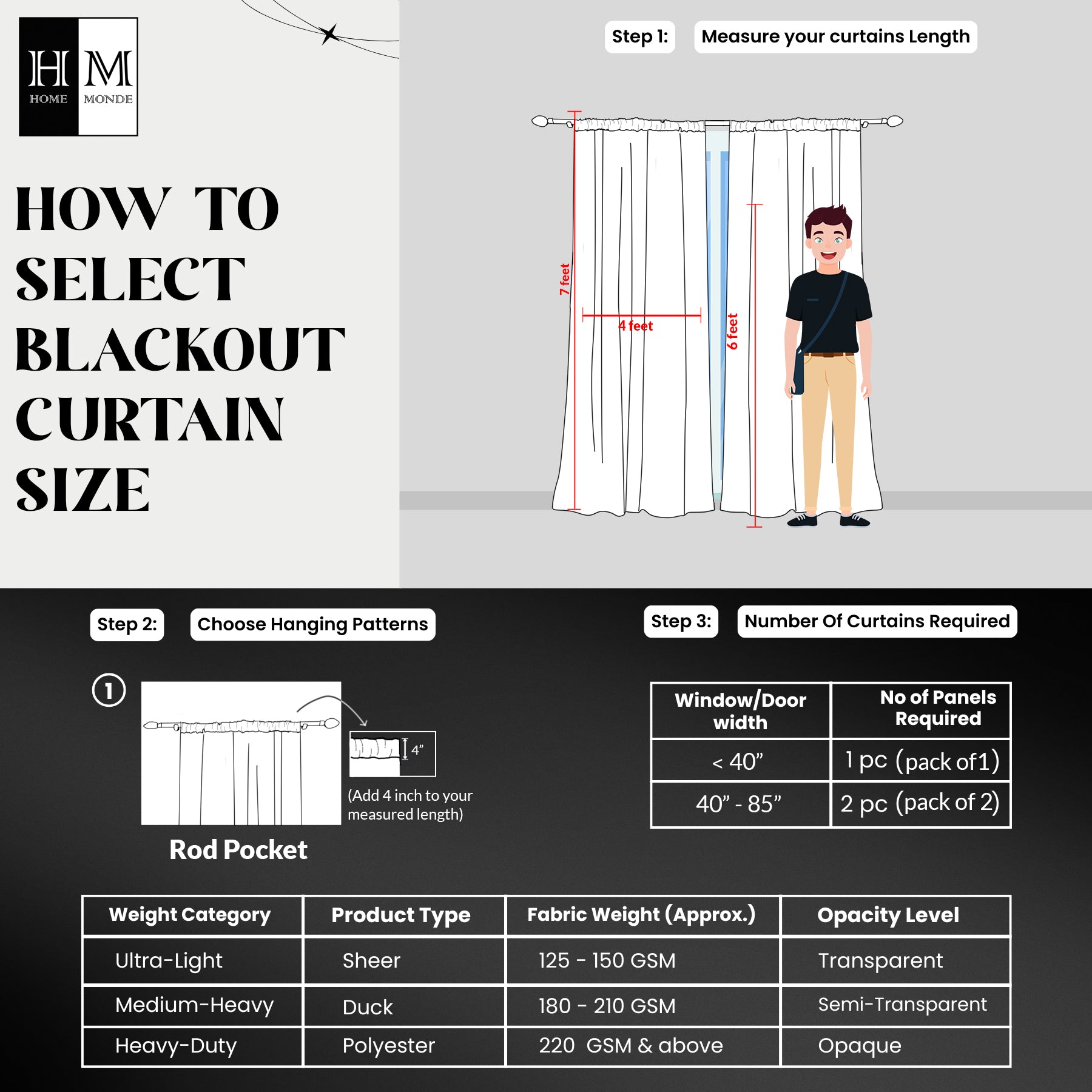 H M
HOME MONDE

HOW TO SELECT BLACKOUT CURTAIN SIZE

Step 1: Measure your curtains Length

7 feet

4 feet

6 feet

Step 2: Choose Hanging Patterns

1

4”

(Add 4 inch to your measured length)

Rod Pocket

Step 3: Number Of Curtains Required

| Window/Door width | No of Panels Required |
|---|---|
| < 40” | 1 pc (pack of1) |
| 40” - 85” | 2 pc (pack of 2) |

| Weight Category | Product Type | Fabric Weight (Approx.) | Opacity Level |
|---|---|---|---|
| Ultra-Light | Sheer | 125 - 150 GSM | Transparent |
| Medium-Heavy | Duck | 180 - 210 GSM | Semi-Transparent |
| Heavy-Duty | Polyester | 220 GSM & above | Opaque |